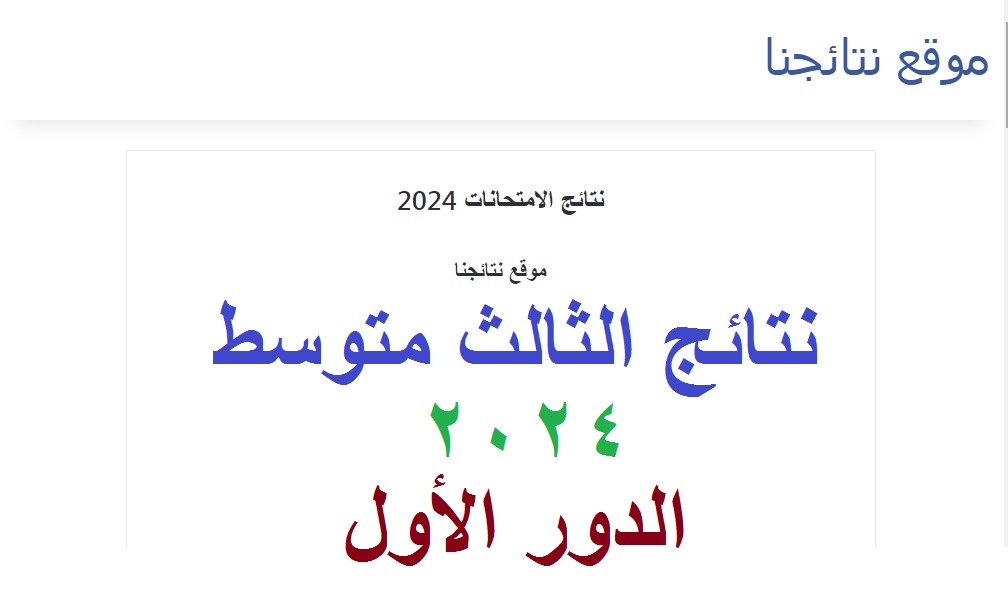 موقع نتائجنا

نتائج الامتحانات 2024

موقع نتائجنا

نتائج الثالث متوسط

٢٠٢٤

الدور الأول