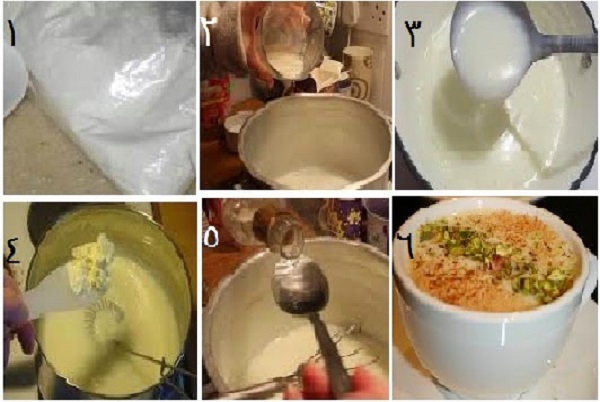 ١
٢
٣
٤
٥
٦